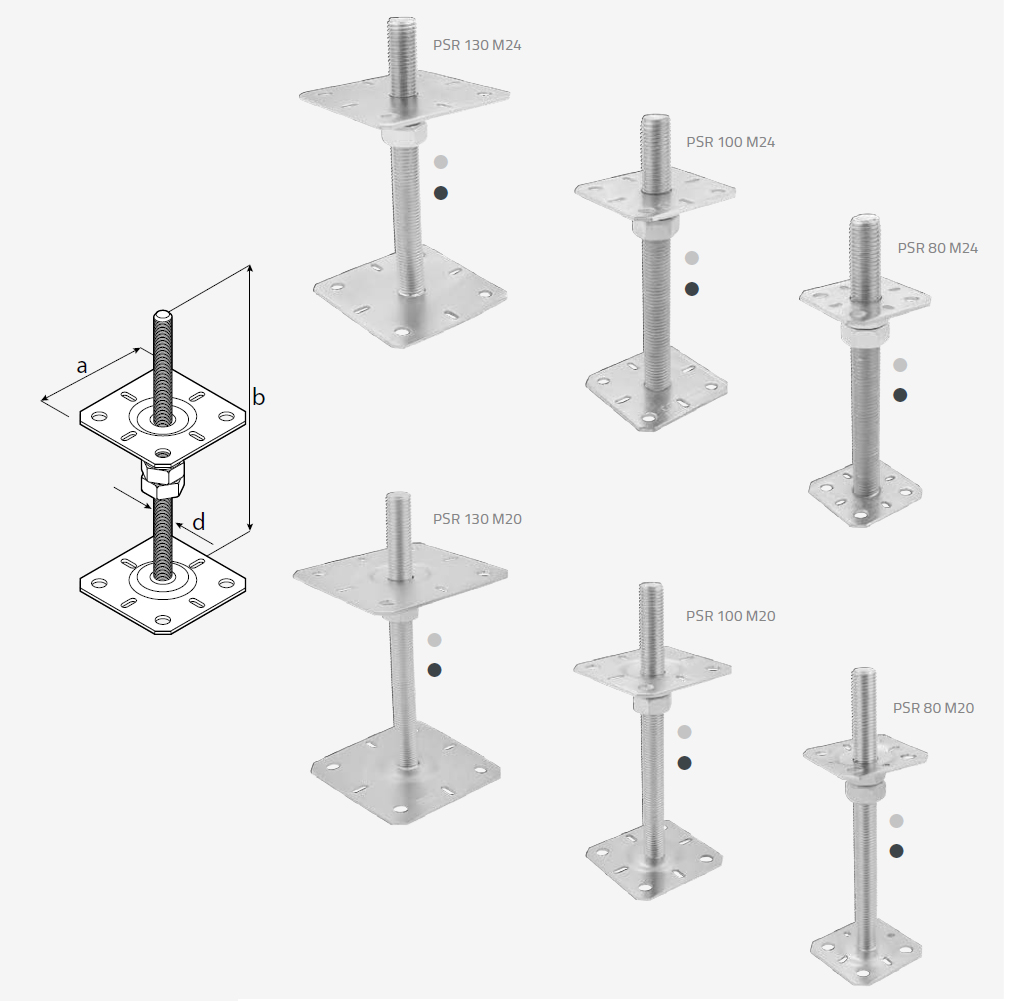 a

b

d

PSR 130 M24

PSR 100 M24

PSR 80 M24

PSR 130 M20

PSR 100 M20

PSR 80 M20